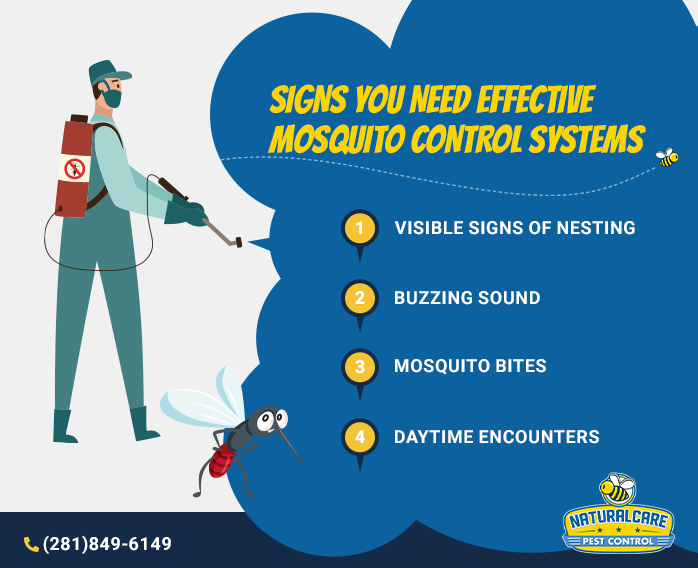 SIGNS YOU NEED EFFECTIVE MOSQUITO CONTROL SYSTEMS

1 VISIBLE SIGNS OF NESTING

2 BUZZING SOUND

3 MOSQUITO BITES

4 DAYTIME ENCOUNTERS

(281)849-6149

NATURALCARE PEST CONTROL