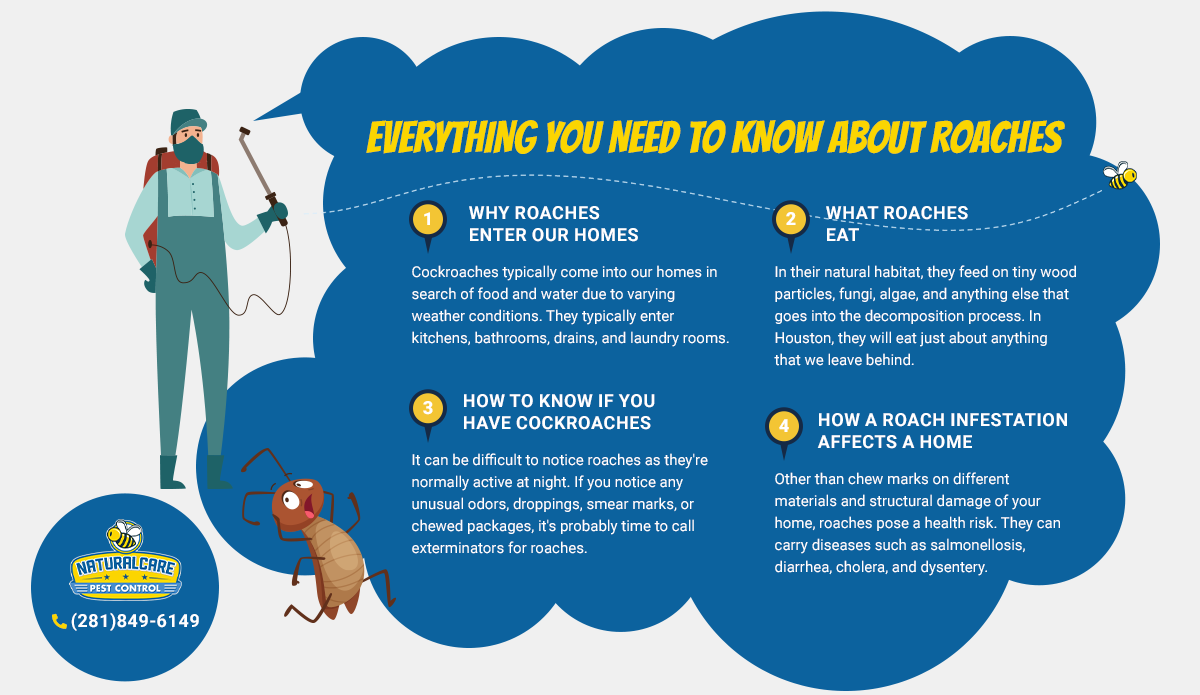 EVERYTHING YOU NEED TO KNOW ABOUT ROACHES

1 WHY ROACHES ENTER OUR HOMES

Cockroaches typically come into our homes in search of food and water due to varying weather conditions. They typically enter kitchens, bathrooms, drains, and laundry rooms.

2 WHAT ROACHES EAT

In their natural habitat, they feed on tiny wood particles, fungi, algae, and anything else that goes into the decomposition process. In Houston, they will eat just about anything that we leave behind.

3 HOW TO KNOW IF YOU HAVE COCKROACHES

It can be difficult to notice roaches as they're normally active at night. If you notice any unusual odors, droppings, smear marks, or chewed packages, it's probably time to call exterminators for roaches.

4 HOW A ROACH INFESTATION AFFECTS A HOME

Other than chew marks on different materials and structural damage of your home, roaches pose a health risk. They can carry diseases such as salmonellosis, diarrhea, cholera, and dysentery.

NATURALCARE PEST CONTROL

(281)849-6149