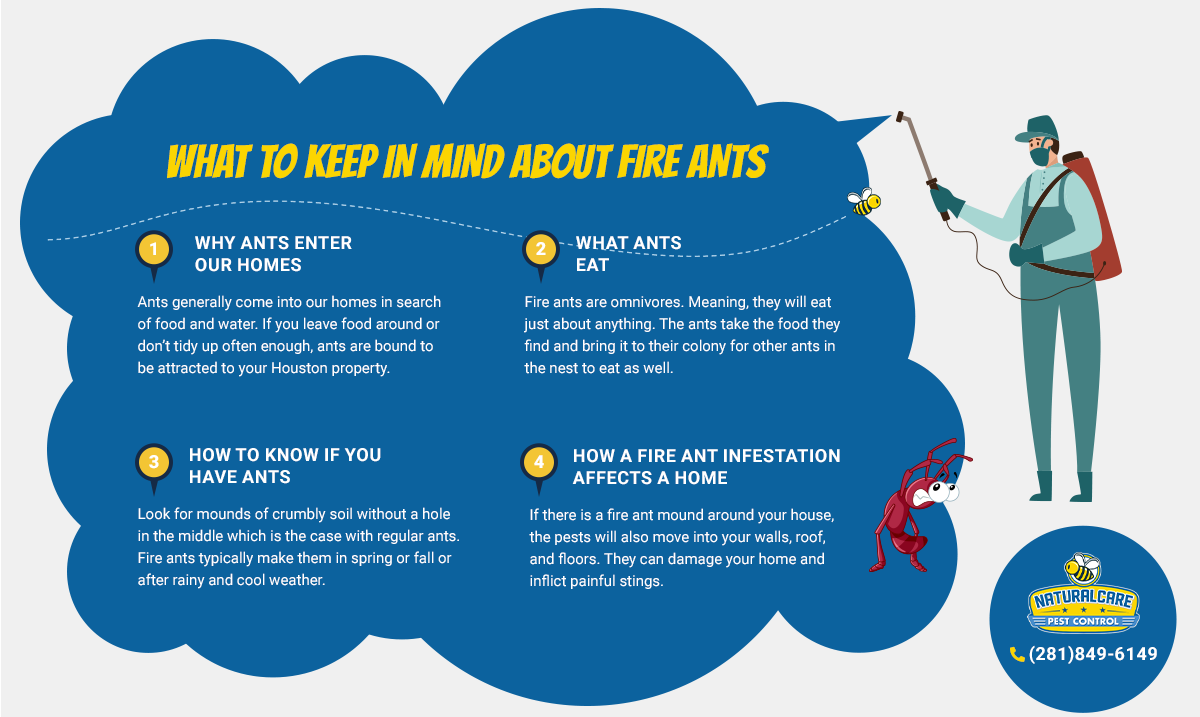 WHAT TO KEEP IN MIND ABOUT FIRE ANTS

1 WHY ANTS ENTER OUR HOMES

Ants generally come into our homes in search of food and water. If you leave food around or don't tidy up often enough, ants are bound to be attracted to your Houston property.

2 WHAT ANTS EAT

Fire ants are omnivores. Meaning, they will eat just about anything. The ants take the food they find and bring it to their colony for other ants in the nest to eat as well.

3 HOW TO KNOW IF YOU HAVE ANTS

Look for mounds of crumbly soil without a hole in the middle which is the case with regular ants. Fire ants typically make them in spring or fall or after rainy and cool weather.

4 HOW A FIRE ANT INFESTATION AFFECTS A HOME

If there is a fire ant mound around your house, the pests will also move into your walls, roof, and floors. They can damage your home and inflict painful stings.

NATURALCARE PEST CONTROL

(281)849-6149