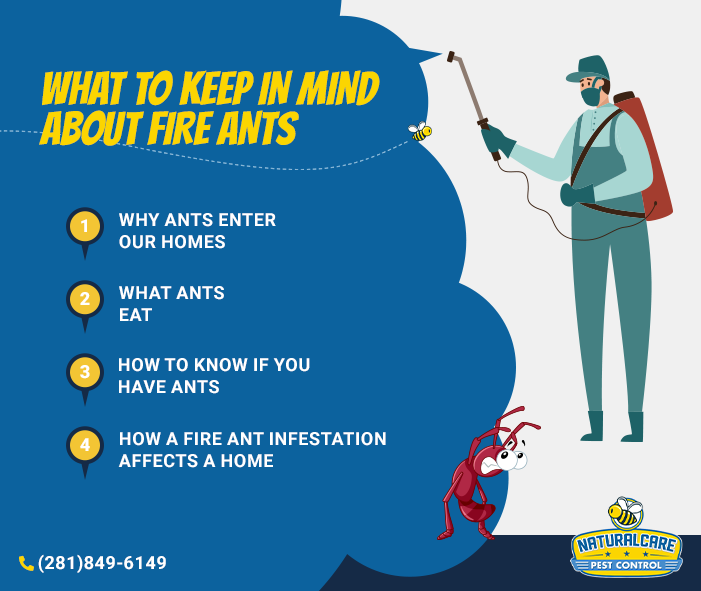 WHAT TO KEEP IN MIND ABOUT FIRE ANTS

1 WHY ANTS ENTER OUR HOMES

2 WHAT ANTS EAT

3 HOW TO KNOW IF YOU HAVE ANTS

4 HOW A FIRE ANT INFESTATION AFFECTS A HOME

(281)849-6149

NATURALCARE PEST CONTROL